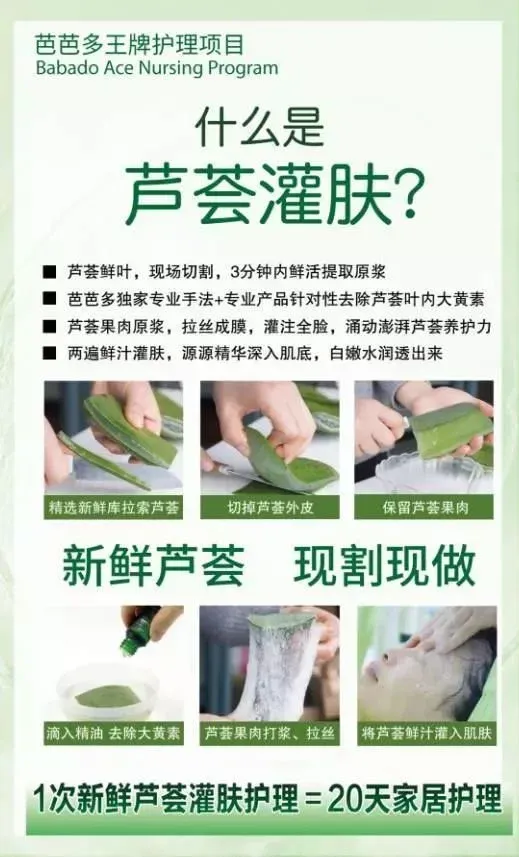 芭芭多王牌护理项目
Babado Ace Nursing Program

什么是
芦荟灌肤?

■ 芦荟鲜叶，现场切割，3分钟内鲜活提取原浆
■ 芭芭多独家专业手法+专业产品针对性去除芦荟叶内大黄素
■ 芦荟果肉原浆，拉丝成膜，灌注全脸，涌动澎湃芦荟养护力
■ 两遍鲜汁灌肤，源源精华深入肌底，白嫩水润透出来

精选新鲜库拉索芦荟
切掉芦荟外皮
保留芦荟果肉

新鲜芦荟 现割现做

滴入精油 去除大黄素
芦荟果肉打浆、拉丝
将芦荟鲜汁灌入肌肤

1次新鲜芦荟灌肤护理＝20天家居护理