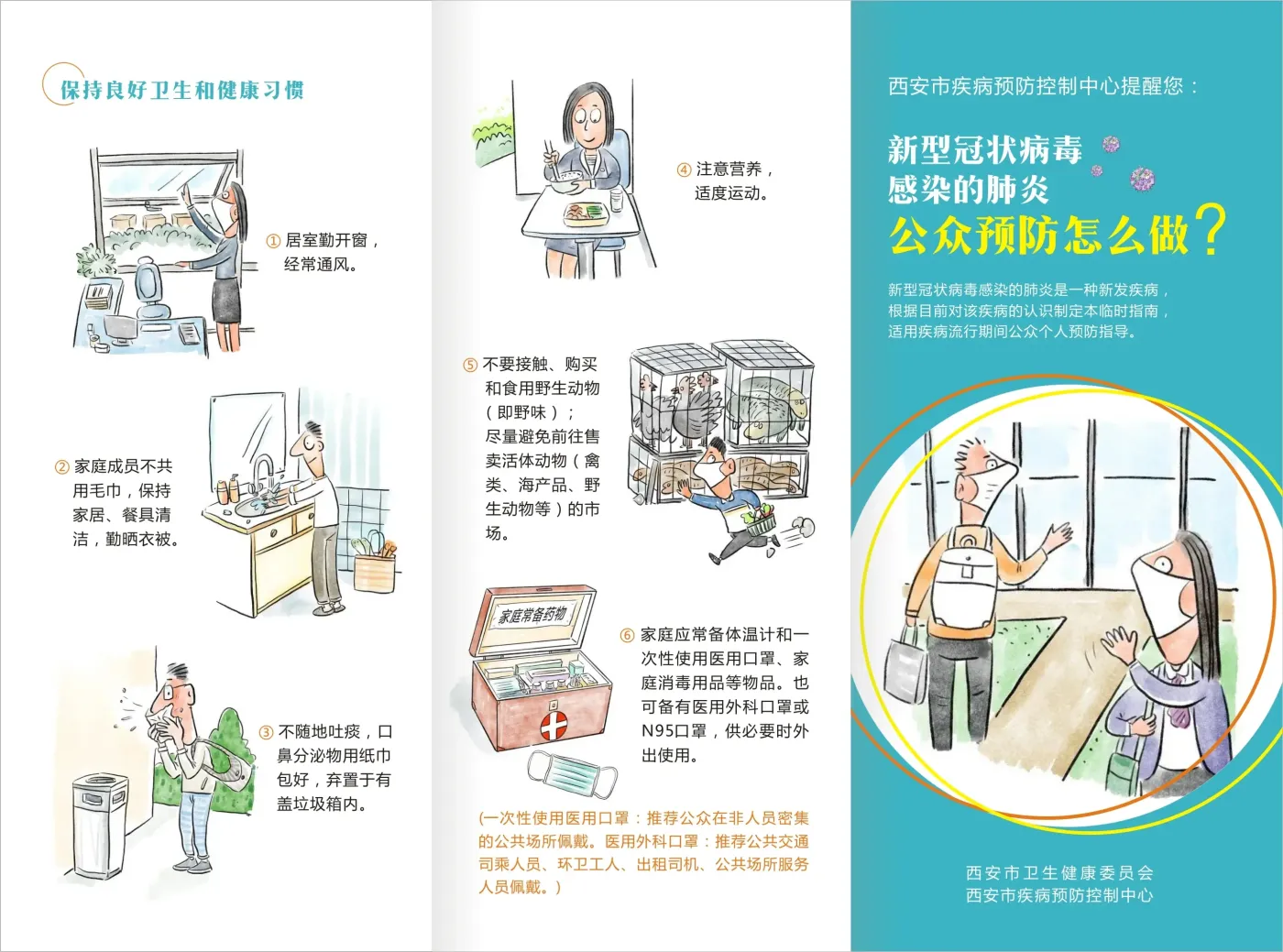 保持良好卫生和健康习惯

① 居室勤开窗，经常通风。

② 家庭成员不共用毛巾，保持家居、餐具清洁，勤晒衣被。

③ 不随地吐痰，口鼻分泌物用纸巾包好，弃置于有盖垃圾箱内。

④ 注意营养，适度运动。

⑤ 不要接触、购买和食用野生动物（即野味）；尽量避免前往售卖活体动物（禽类、海产品、野生动物等）的市场。

家庭常备药物

⑥ 家庭应常备体温计和一次性使用医用口罩、家庭消毒用品等物品。也可备有医用外科口罩或N95口罩，供必要时外出使用。

(一次性使用医用口罩：推荐公众在非人员密集的公共场所佩戴。医用外科口罩：推荐公共交通司乘人员、环卫工人、出租司机、公共场所服务人员佩戴。)

西安市疾病预防控制中心提醒您：

新型冠状病毒感染的肺炎

公众预防怎么做？

新型冠状病毒感染的肺炎是一种新发疾病，根据目前对该疾病的认识制定本临时指南，适用疾病流行期间公众个人预防指导。

西安市卫生健康委员会
西安市疾病预防控制中心