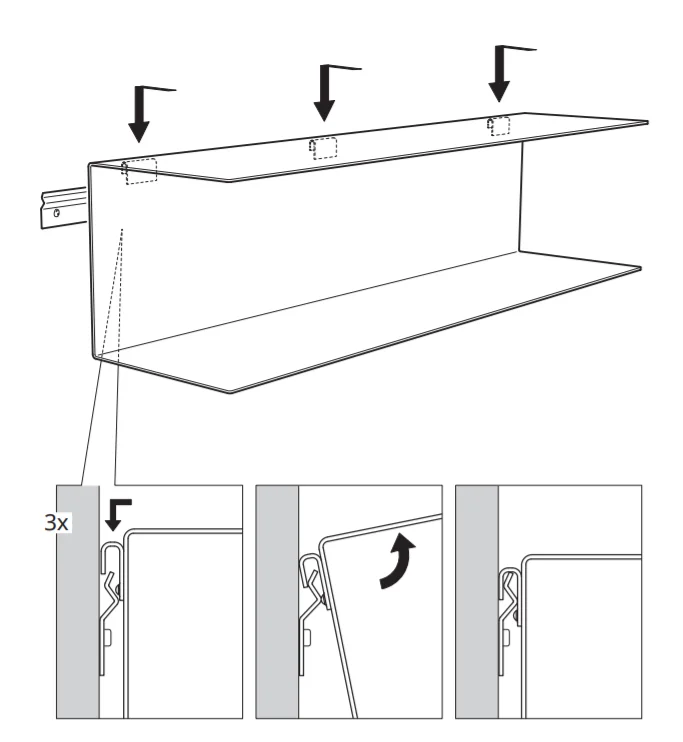 3x